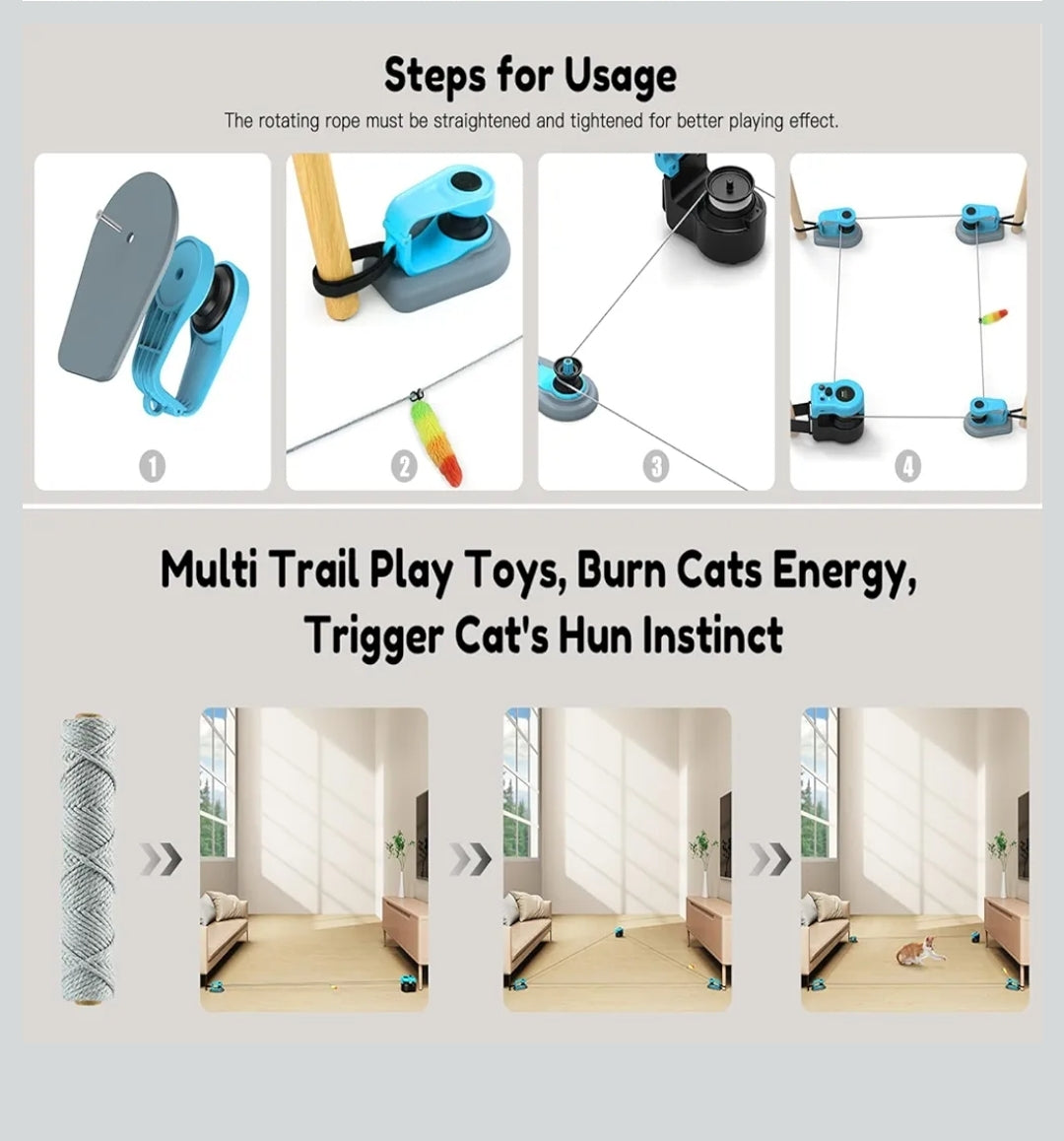 Steps for Usage

The rotating rope must be straightened and tightened for better playing effect.

1

2

3

4

Multi Trail Play Toys, Burn Cats Energy, Trigger Cat's Hun Instinct